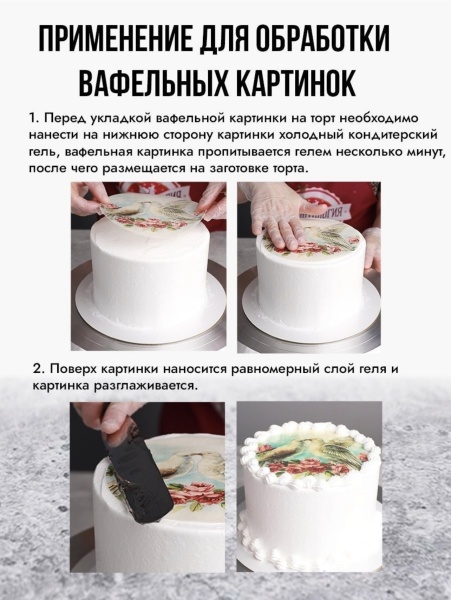 ПРИМЕНЕНИЕ ДЛЯ ОБРАБОТКИ ВАФЕЛЬНЫХ КАРТИНОК

1. Перед укладкой вафельной картинки на торт необходимо нанести на нижнюю сторону картинки холодный кондитерский гель, вафельная картинка пропитывается гелем несколько минут, после чего размещается на заготовке торта.

2. Поверх картинки наносится равномерный слой геля и картинка разглаживается.